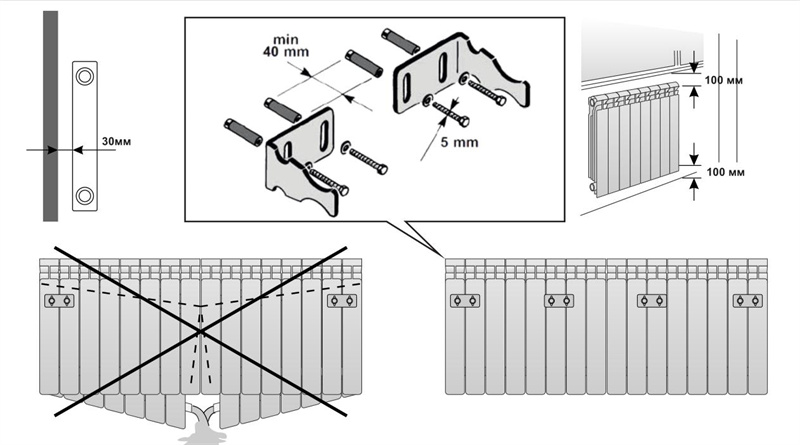 30мм

min
40 mm

5 mm

100 мм

100 мм